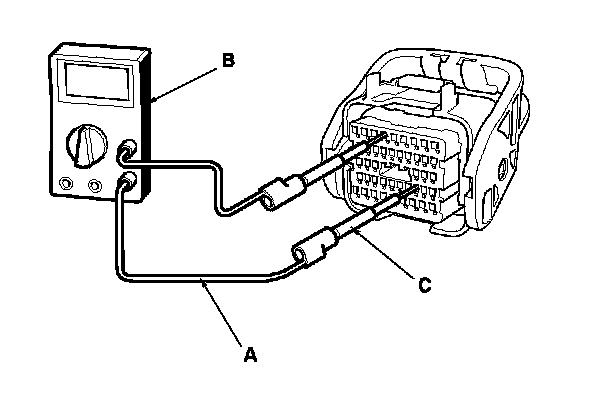 B

C

A