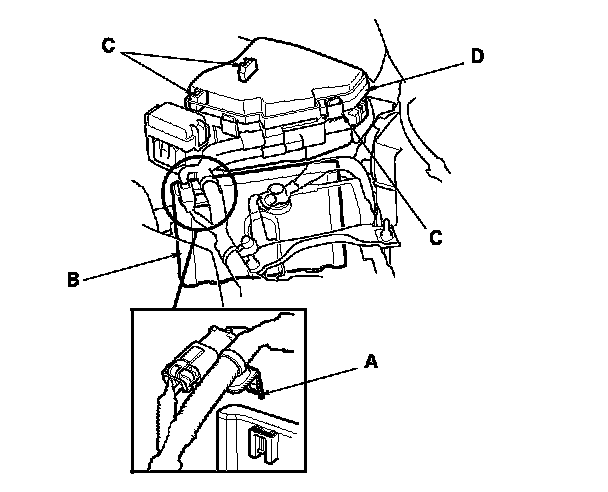 C
D
C
B
A