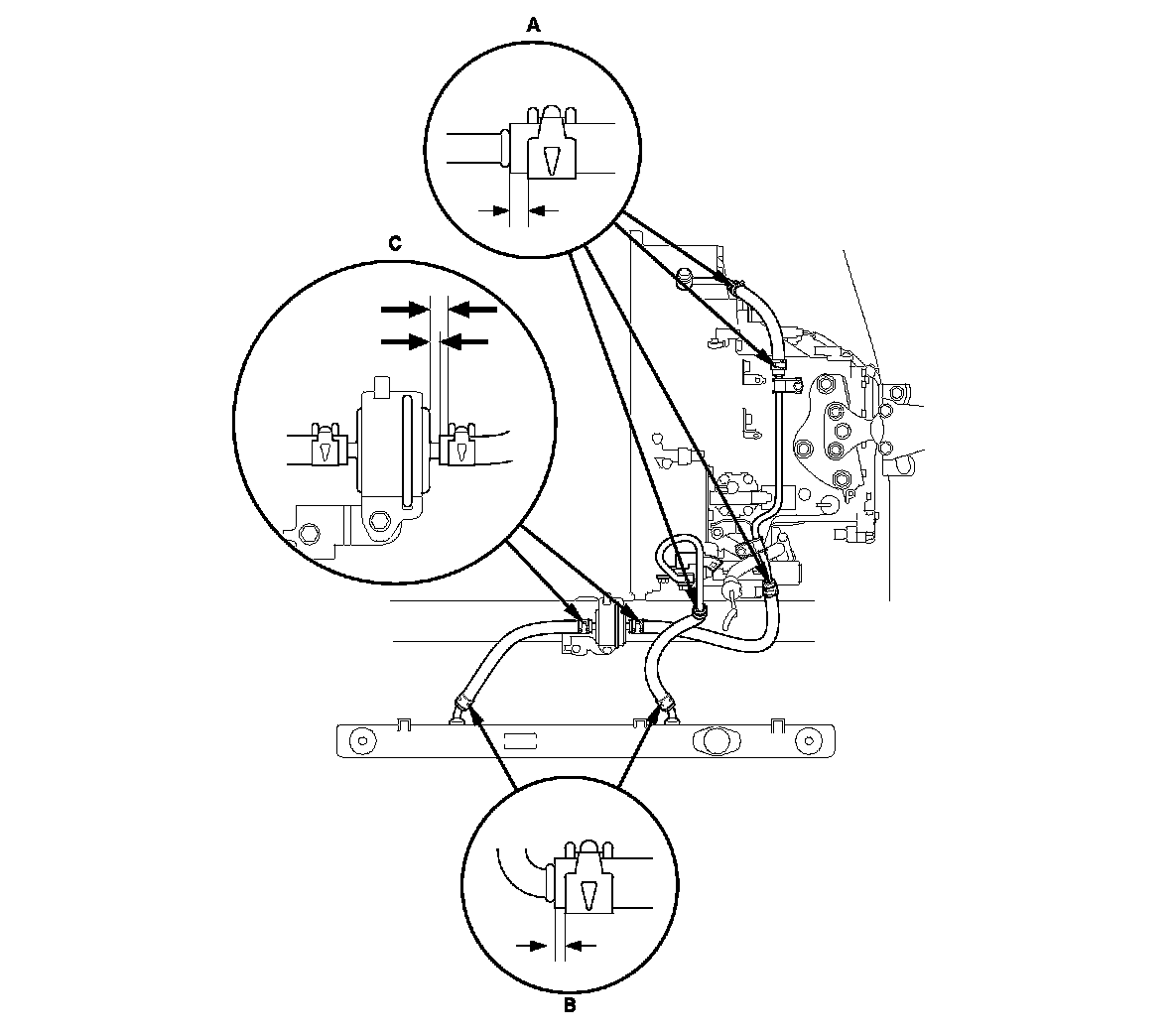 A

C

B