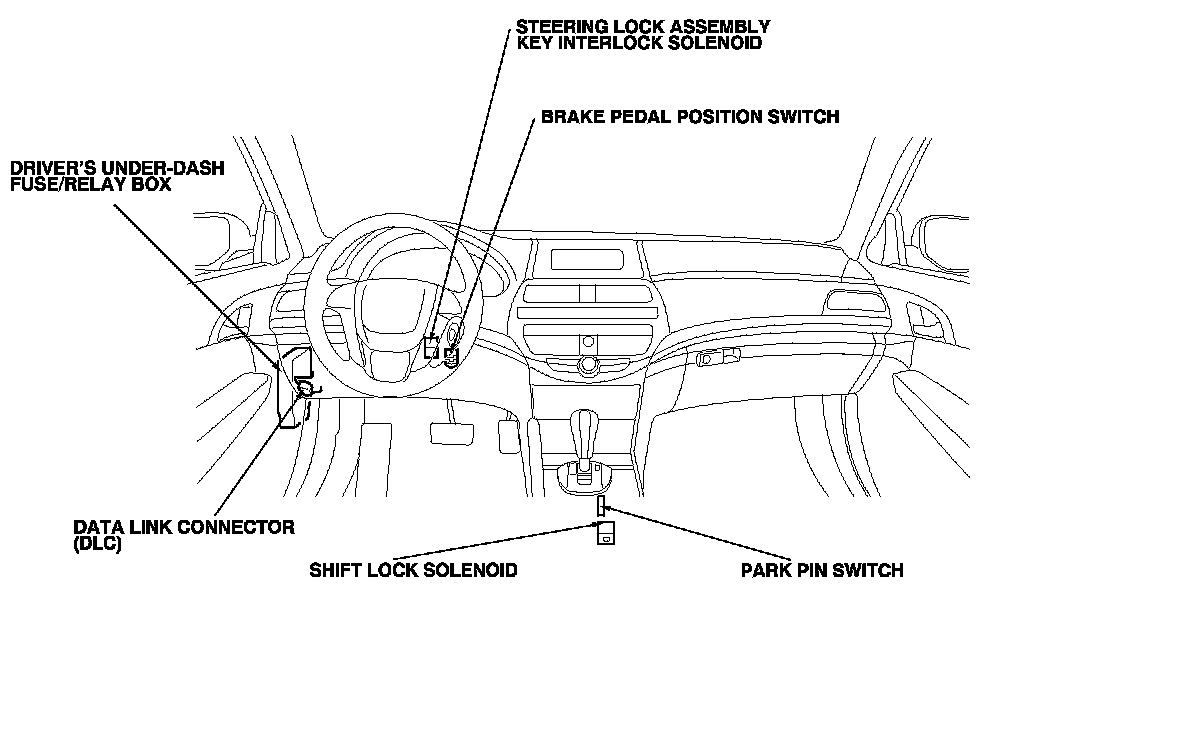 STEERING LOCK ASSEMBLY
KEY INTERLOCK SOLENOID

BRAKE PEDAL POSITION SWITCH

DRIVER'S UNDER-DASH
FUSE/RELAY BOX

DATA LINK CONNECTOR
(DLC)

SHIFT LOCK SOLENOID

PARK PIN SWITCH