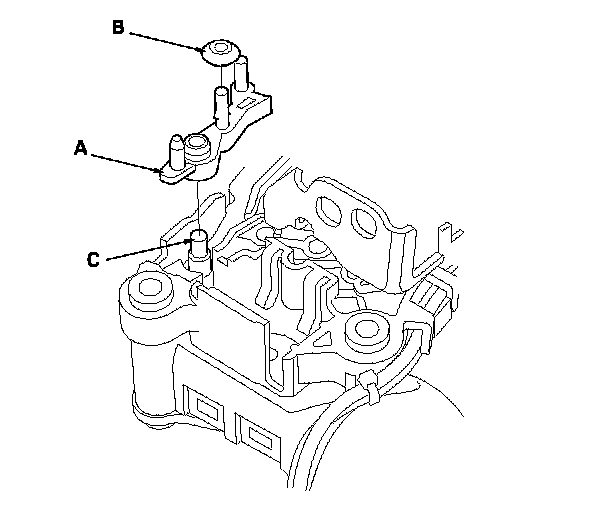 B
A
C