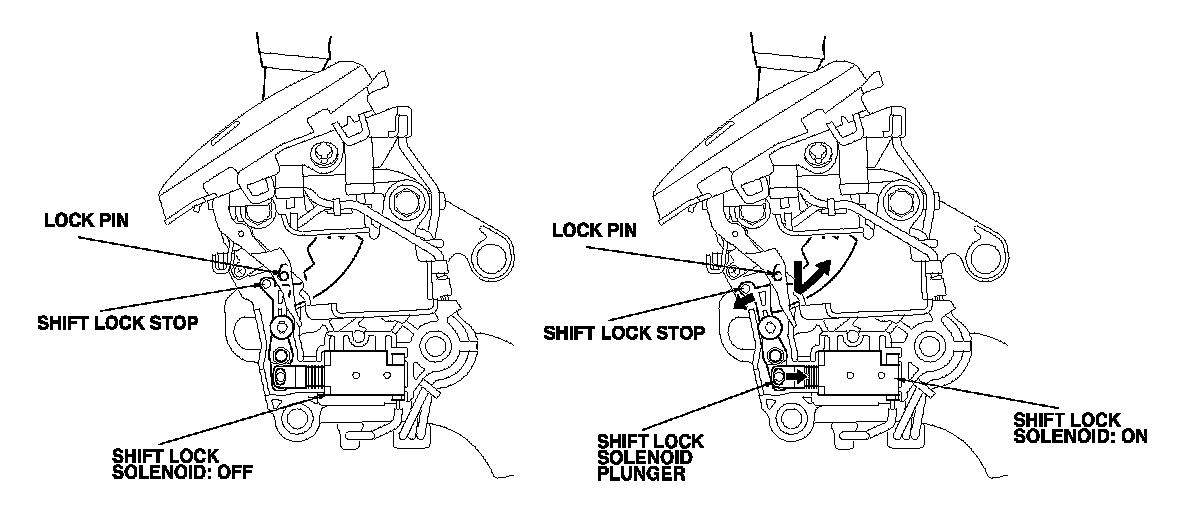 LOCK PIN

SHIFT LOCK STOP

SHIFT LOCK SOLENOID: OFF

LOCK PIN

SHIFT LOCK STOP

SHIFT LOCK SOLENOID PLUNGER

SHIFT LOCK SOLENOID: ON