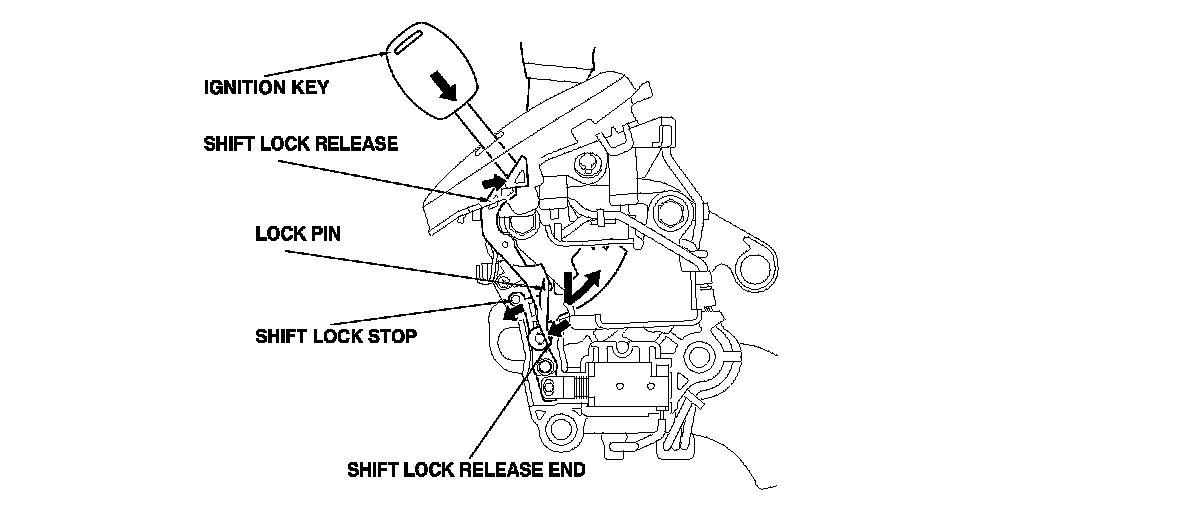 IGNITION KEY

SHIFT LOCK RELEASE

LOCK PIN

SHIFT LOCK STOP

SHIFT LOCK RELEASE END