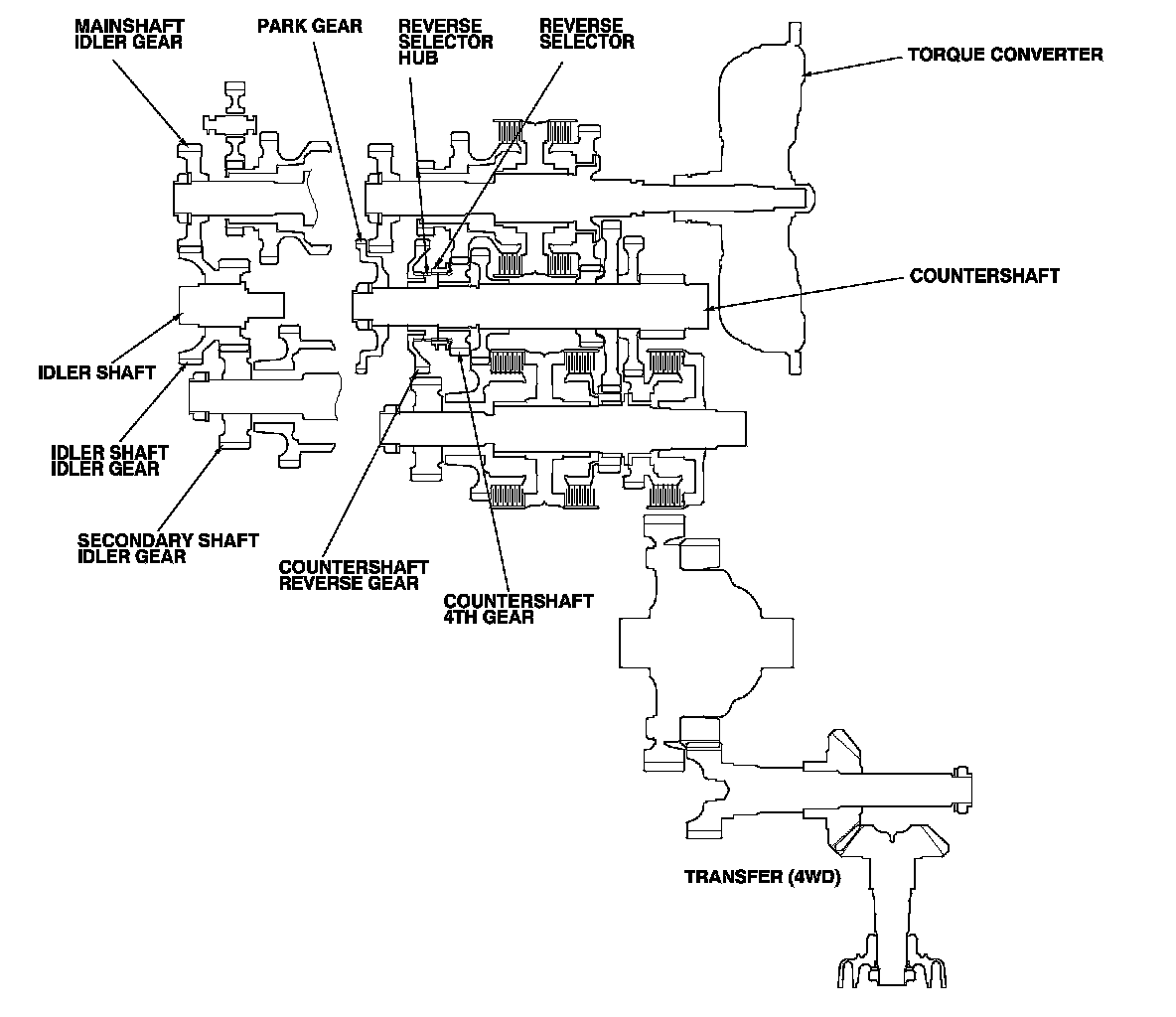 MAINSHAFT IDLER GEAR

PARK GEAR

REVERSE SELECTOR HUB

REVERSE SELECTOR

TORQUE CONVERTER

COUNTERSHAFT

IDLER SHAFT

IDLER SHAFT IDLER GEAR

SECONDARY SHAFT IDLER GEAR

COUNTERSHAFT REVERSE GEAR

COUNTERSHAFT 4TH GEAR

TRANSFER (4WD)