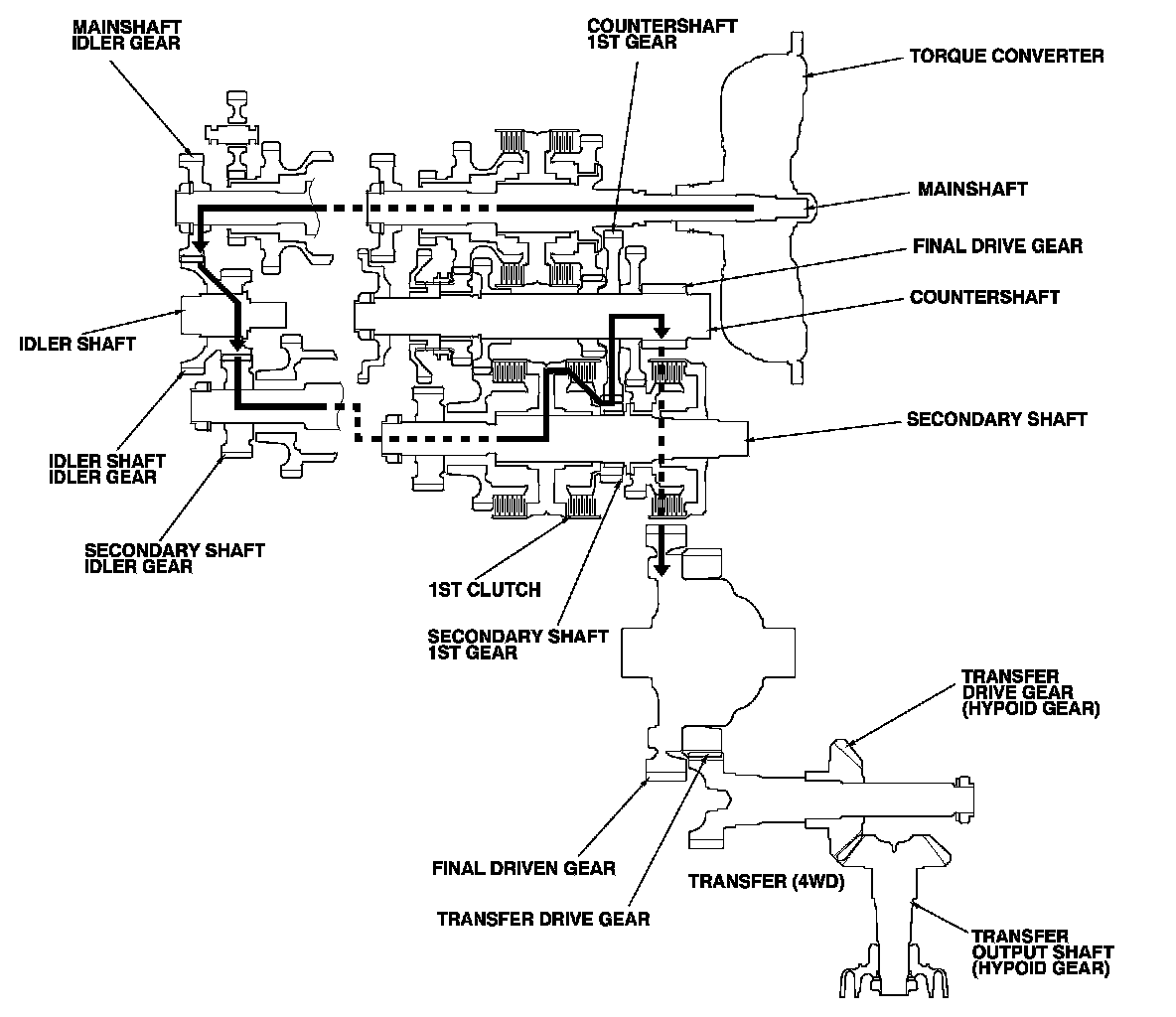 MAINSHAFT IDLER GEAR

COUNTERSHAFT 1ST GEAR

TORQUE CONVERTER

MAINSHAFT

FINAL DRIVE GEAR

COUNTERSHAFT

IDLER SHAFT

SECONDARY SHAFT

IDLER SHAFT IDLER GEAR

SECONDARY SHAFT IDLER GEAR

1ST CLUTCH

SECONDARY SHAFT 1ST GEAR

TRANSFER DRIVE GEAR (HYPOID GEAR)

FINAL DRIVEN GEAR

TRANSFER (4WD)

TRANSFER DRIVE GEAR

TRANSFER OUTPUT SHAFT (HYPOID GEAR)