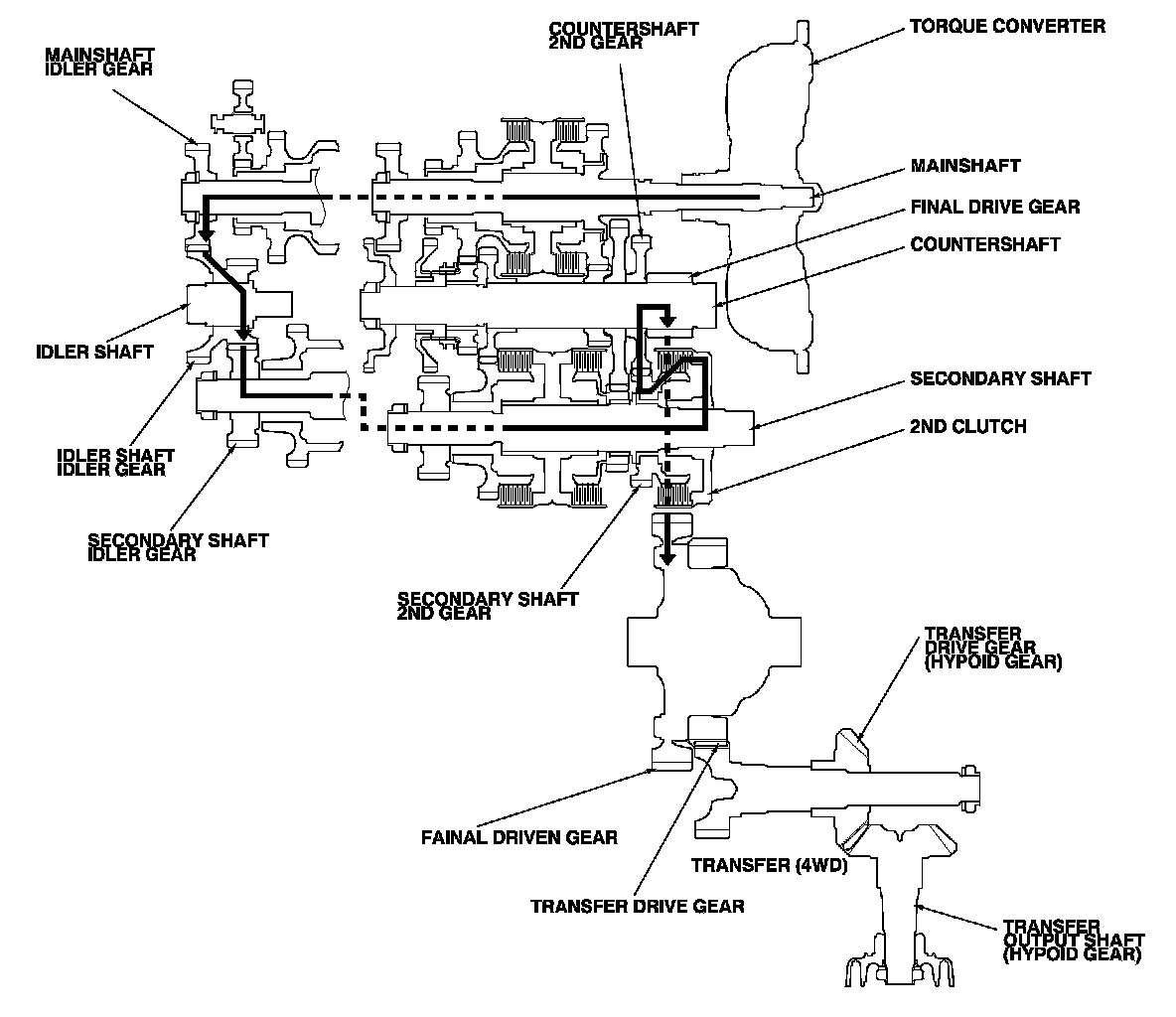 MAINSHAFT IDLER GEAR

COUNTERSHAFT 2ND GEAR

TORQUE CONVERTER

MAINSHAFT

FINAL DRIVE GEAR

COUNTERSHAFT

IDLER SHAFT

SECONDARY SHAFT

2ND CLUTCH

IDLER SHAFT IDLER GEAR

SECONDARY SHAFT IDLER GEAR

SECONDARY SHAFT 2ND GEAR

TRANSFER DRIVE GEAR (HYPOID GEAR)

FAINAL DRIVEN GEAR

TRANSFER (4WD)

TRANSFER DRIVE GEAR

TRANSFER OUTPUT SHAFT (HYPOID GEAR)