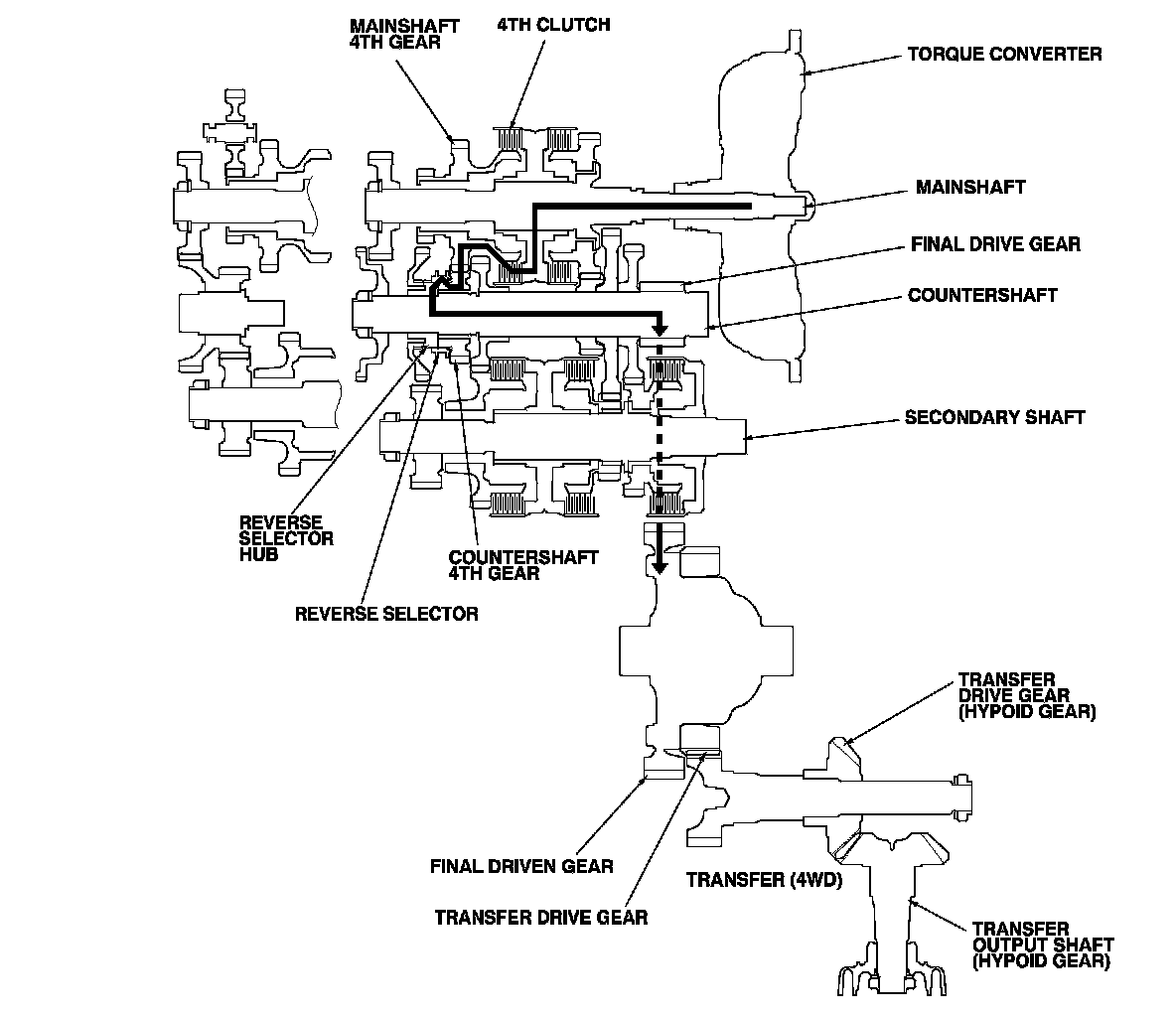 MAINSHAFT 4TH GEAR

4TH CLUTCH

TORQUE CONVERTER

MAINSHAFT

FINAL DRIVE GEAR

COUNTERSHAFT

SECONDARY SHAFT

REVERSE SELECTOR HUB

COUNTERSHAFT 4TH GEAR

REVERSE SELECTOR

TRANSFER DRIVE GEAR (HYPOID GEAR)

FINAL DRIVEN GEAR

TRANSFER (4WD)

TRANSFER DRIVE GEAR

TRANSFER OUTPUT SHAFT (HYPOID GEAR)