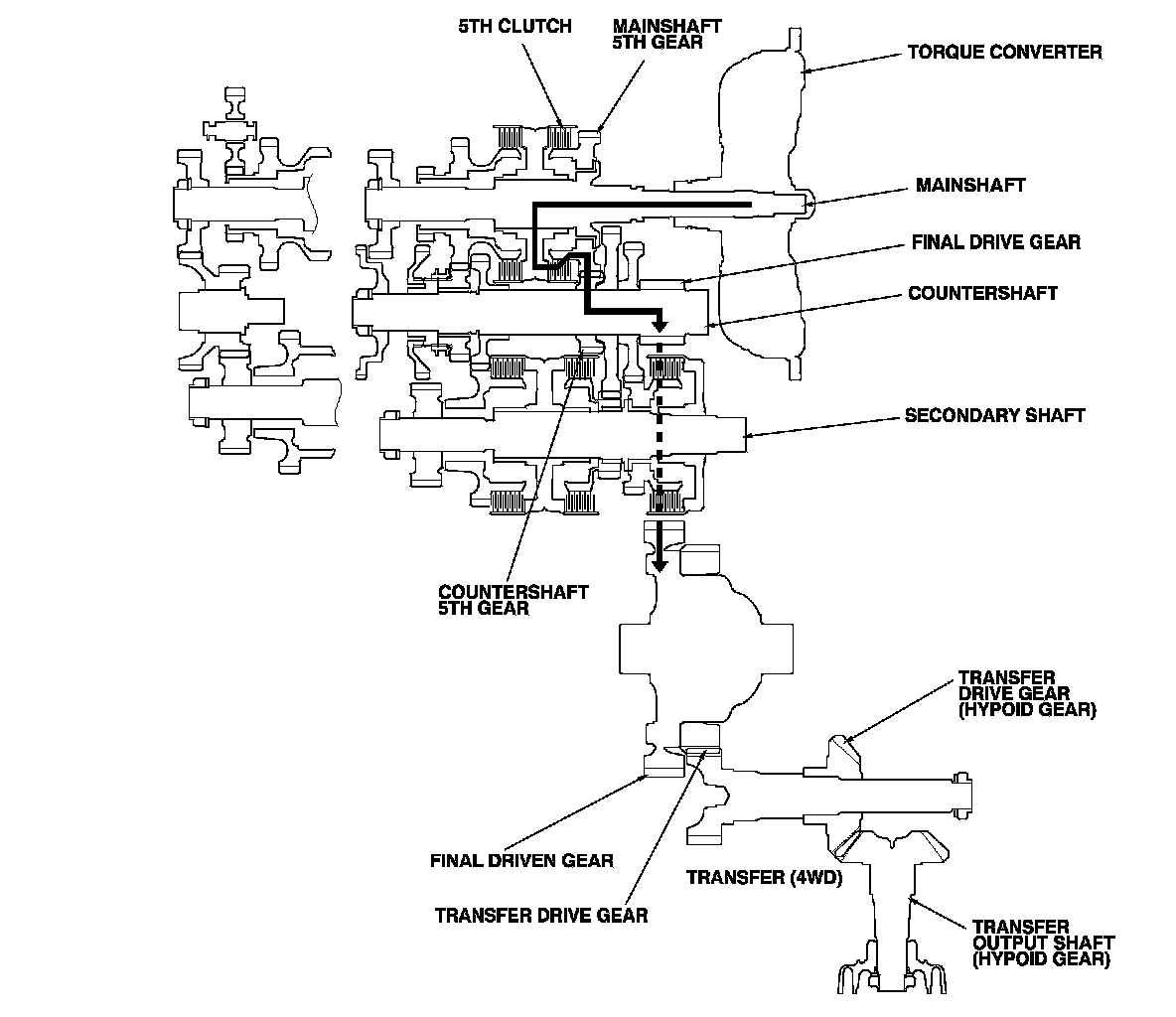 5TH CLUTCH
MAINSHAFT 5TH GEAR
TORQUE CONVERTER
MAINSHAFT
FINAL DRIVE GEAR
COUNTERSHAFT
SECONDARY SHAFT
COUNTERSHAFT 5TH GEAR
TRANSFER DRIVE GEAR (HYPOID GEAR)
FINAL DRIVEN GEAR
TRANSFER (4WD)
TRANSFER DRIVE GEAR
TRANSFER OUTPUT SHAFT (HYPOID GEAR)