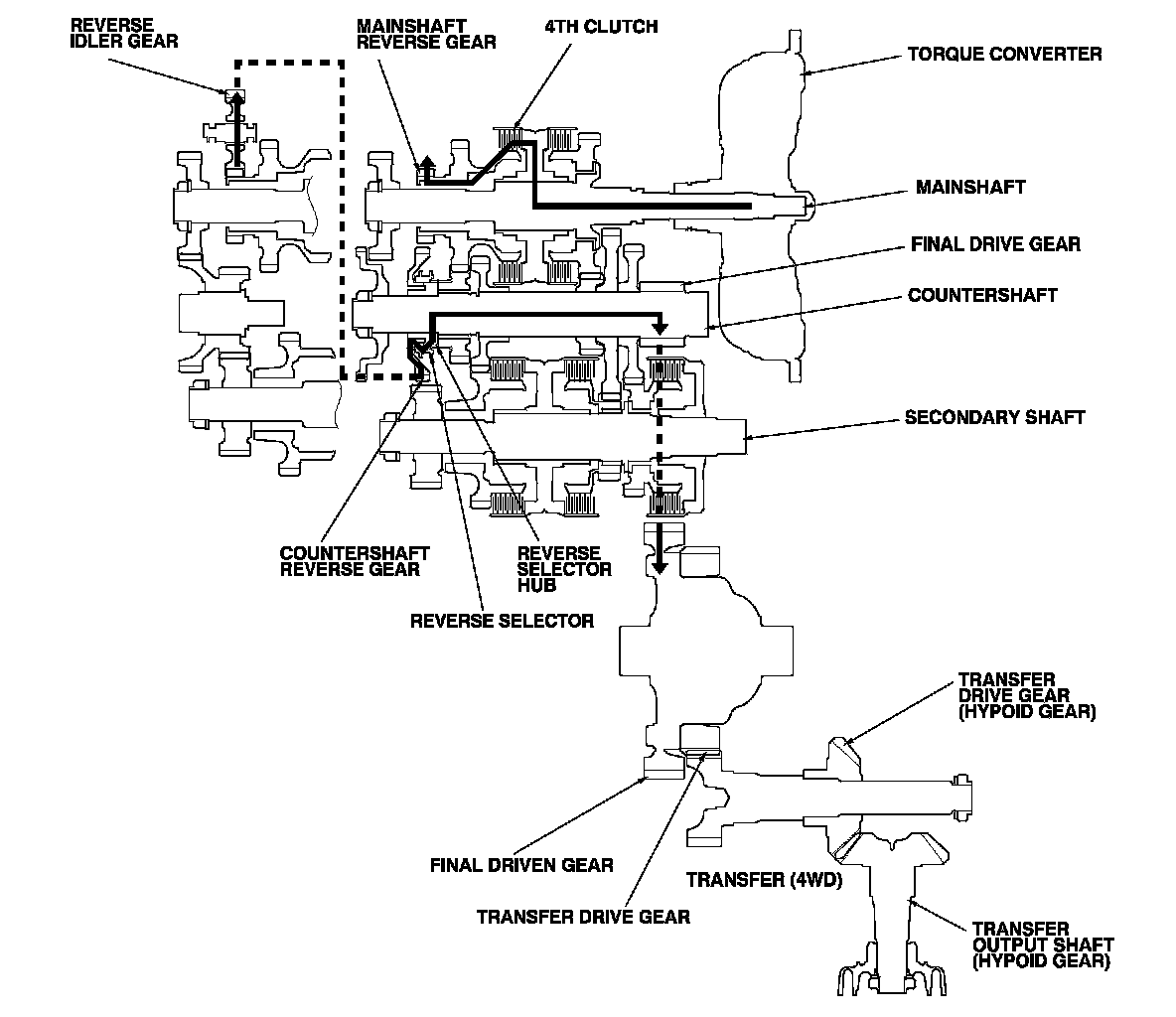 REVERSE IDLER GEAR
MAINSHAFT REVERSE GEAR
4TH CLUTCH
TORQUE CONVERTER
MAINSHAFT
FINAL DRIVE GEAR
COUNTERSHAFT
SECONDARY SHAFT
COUNTERSHAFT REVERSE GEAR
REVERSE SELECTOR HUB
REVERSE SELECTOR
TRANSFER DRIVE GEAR (HYPOID GEAR)
FINAL DRIVEN GEAR
TRANSFER (4WD)
TRANSFER DRIVE GEAR
TRANSFER OUTPUT SHAFT (HYPOID GEAR)