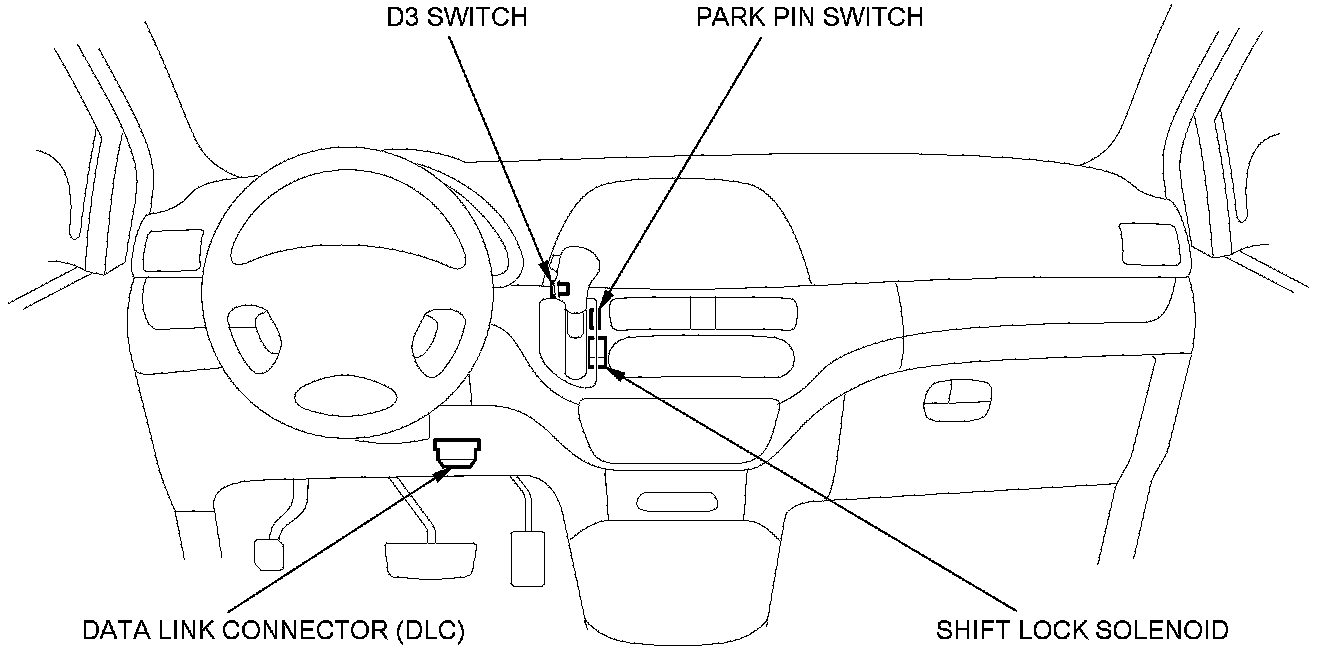 D3 SWITCH

PARK PIN SWITCH

DATA LINK CONNECTOR (DLC)

SHIFT LOCK SOLENOID