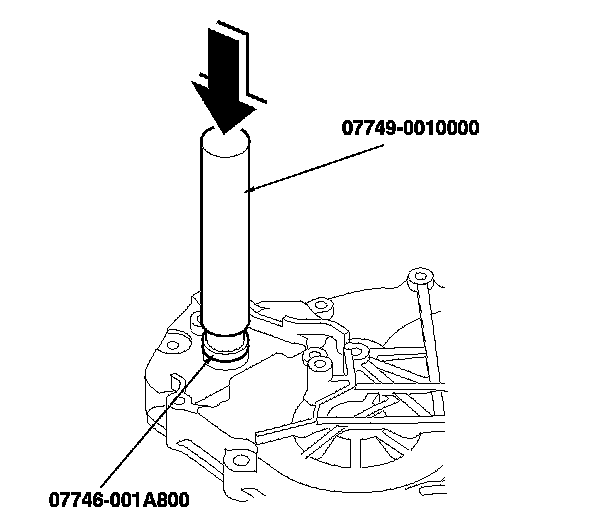 07749-0010000

07746-001A800