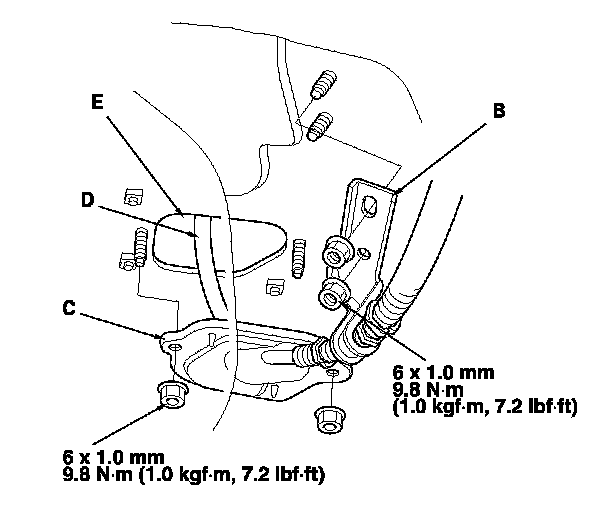 E

B

D

C

6 x 1.0 mm
9.8 N·m
(1.0 kgf·m, 7.2 lbf·ft)

6 x 1.0 mm
9.8 N·m (1.0 kgf·m, 7.2 lbf·ft)