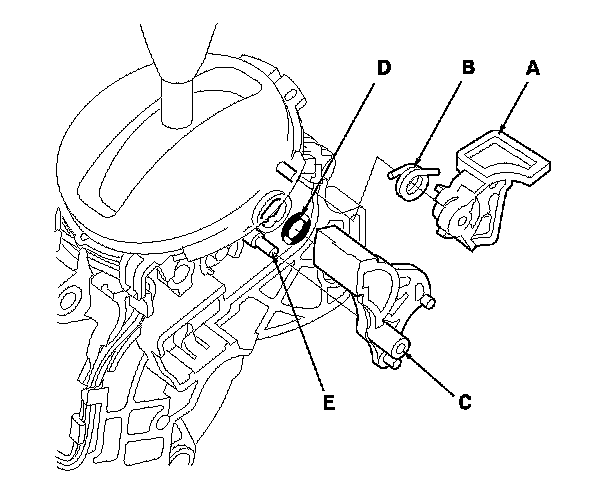 D
B
A
E
C