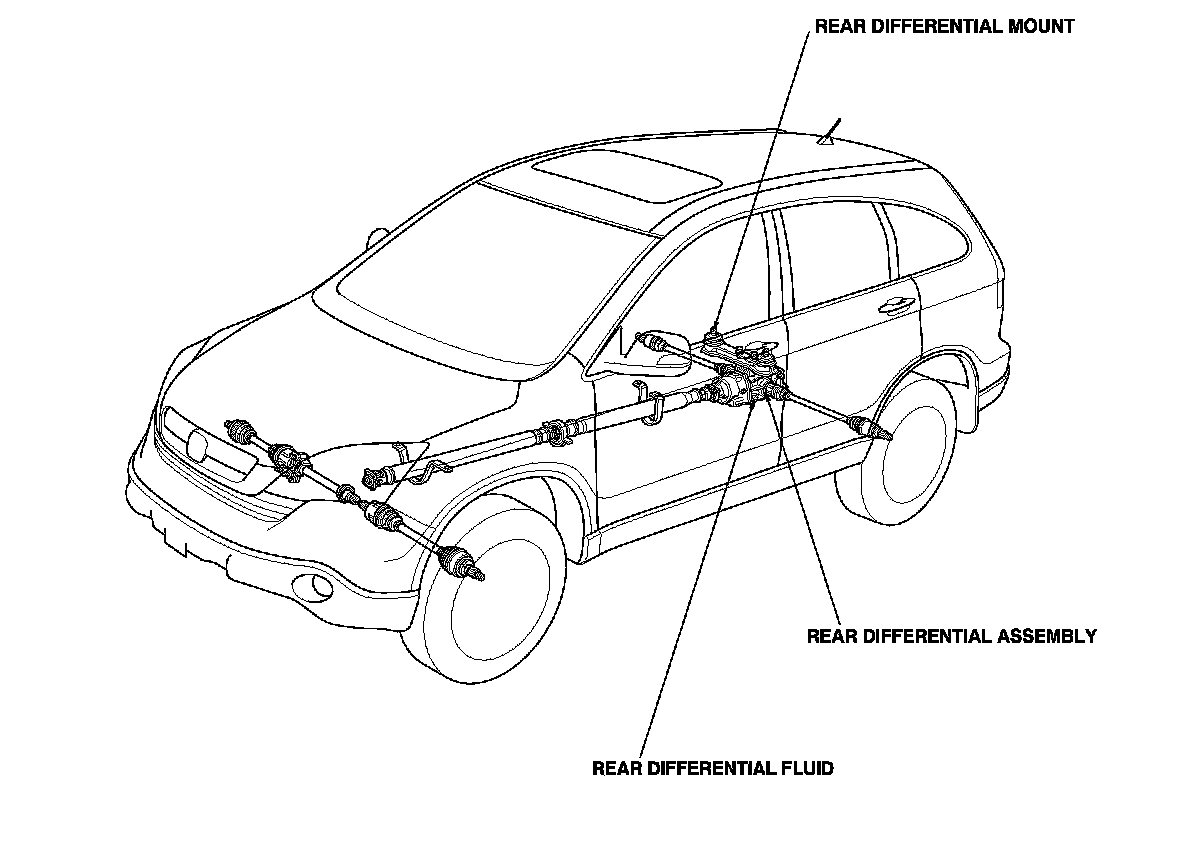 REAR DIFFERENTIAL MOUNT

REAR DIFFERENTIAL ASSEMBLY

REAR DIFFERENTIAL FLUID