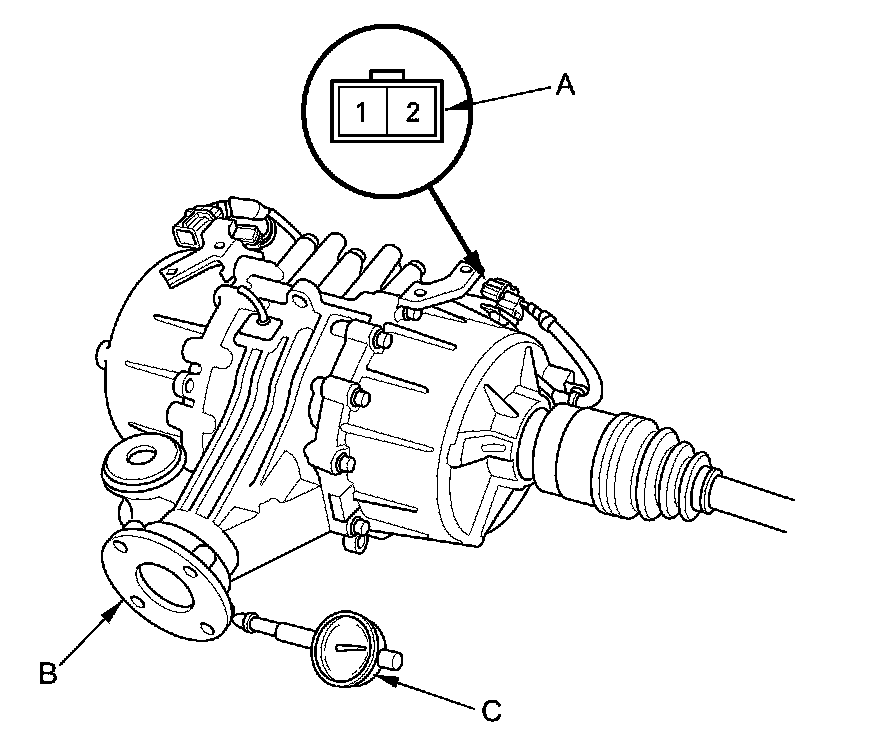 1 2
A
B
C