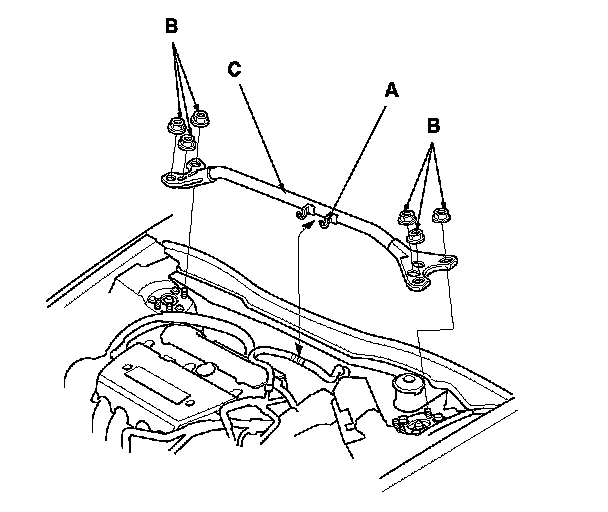 B
C
A
B