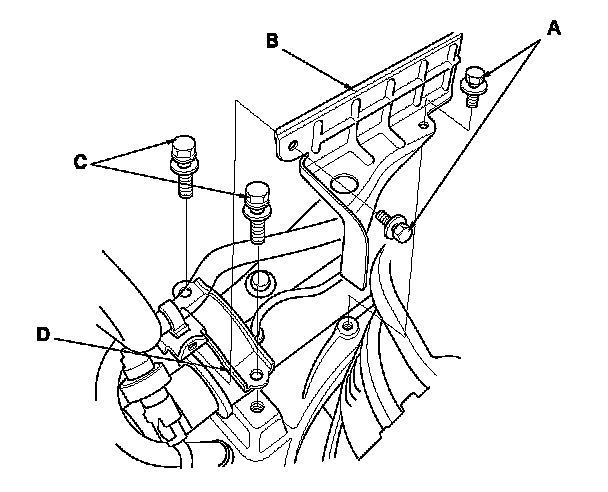 B
A
C
D