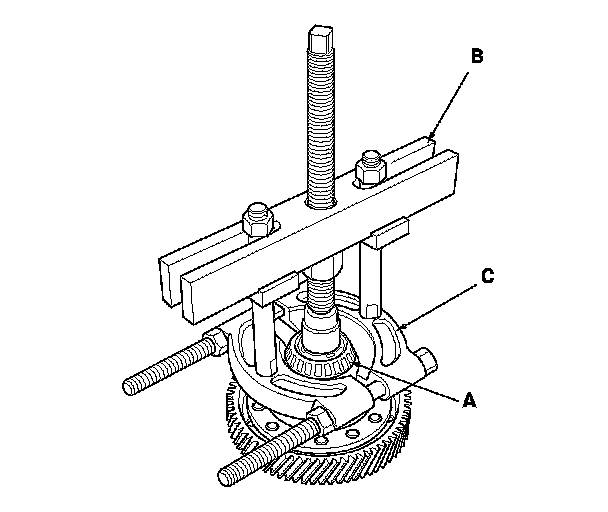 B
C
A