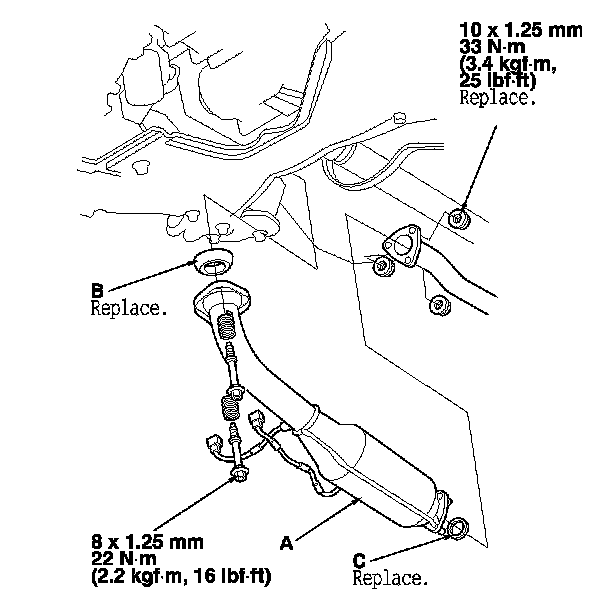 10 x 1.25 mm
33 N·m
(3.4 kgf·m,
25 lbf·ft)
Replace.

B
Replace.

8 x 1.25 mm
22 N·m
(2.2 kgf·m, 16 lbf·ft)

A

C
Replace.