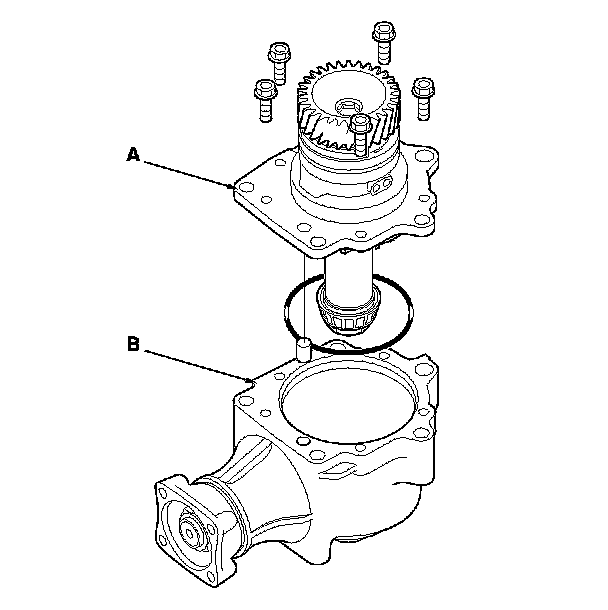 A

B