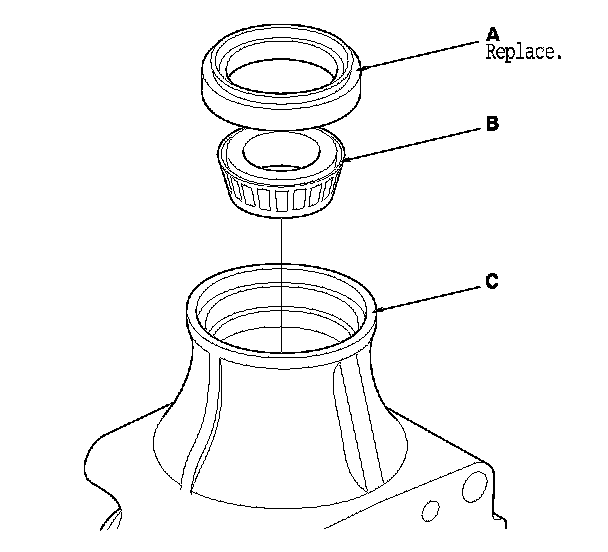 A
Replace.

B

C