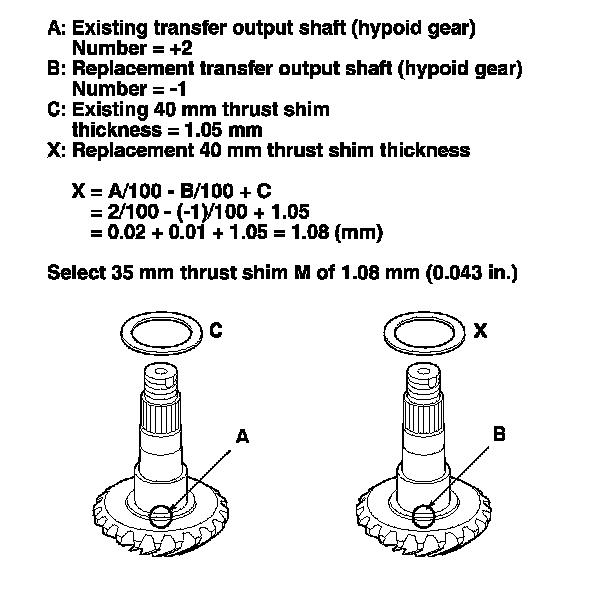 A: Existing transfer output shaft (hypoid gear)
Number = +2
B: Replacement transfer output shaft (hypoid gear)
Number = -1
C: Existing 40 mm thrust shim
thickness = 1.05 mm
X: Replacement 40 mm thrust shim thickness

X = A/100 - B/100 + C
= 2/100 - (-1)/100 + 1.05
= 0.02 + 0.01 + 1.05 = 1.08 (mm)

Select 35 mm thrust shim M of 1.08 mm (0.043 in.)

C

X

A

B