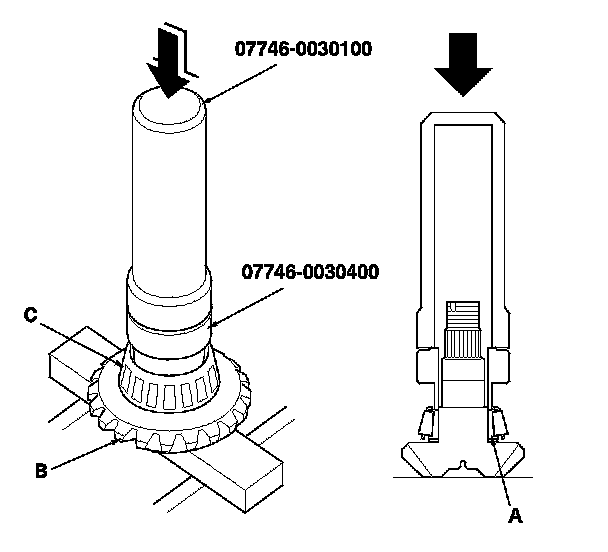 07746-0030100

07746-0030400

C

B

A