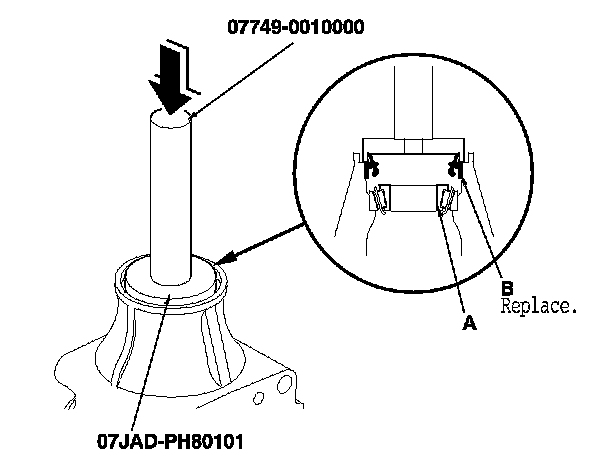 07749-0010000

B
Replace.

A

07JAD-PH80101