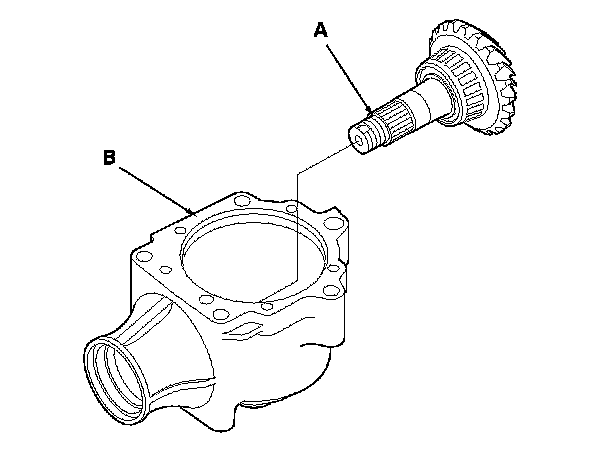 A

B