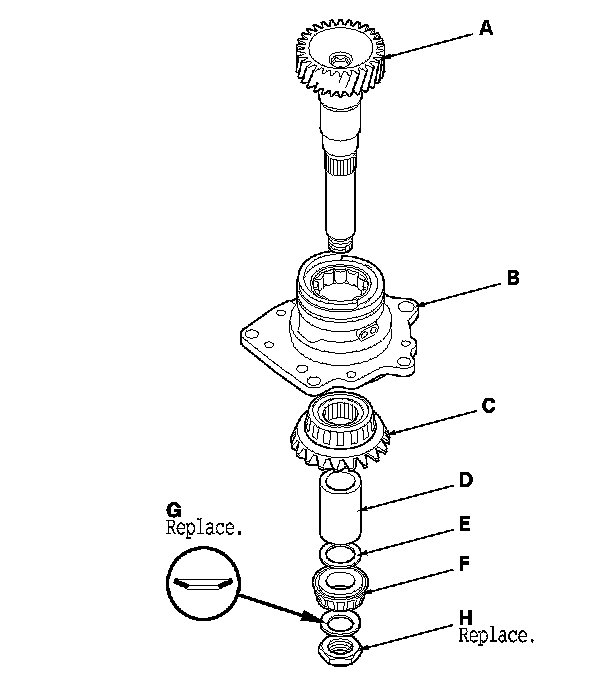 A

B

C

D

G
Replace.

E

F

H
Replace.