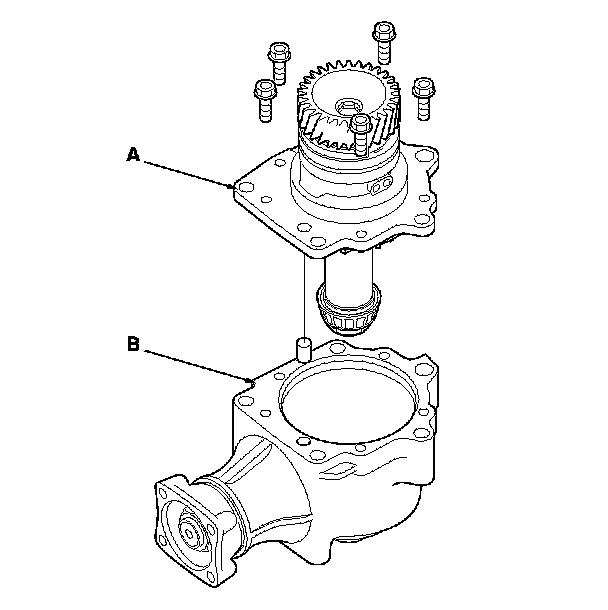 A

B