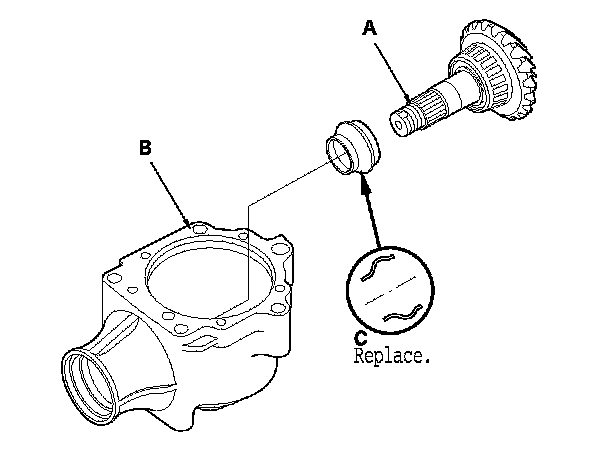 A

B

C
Replace.