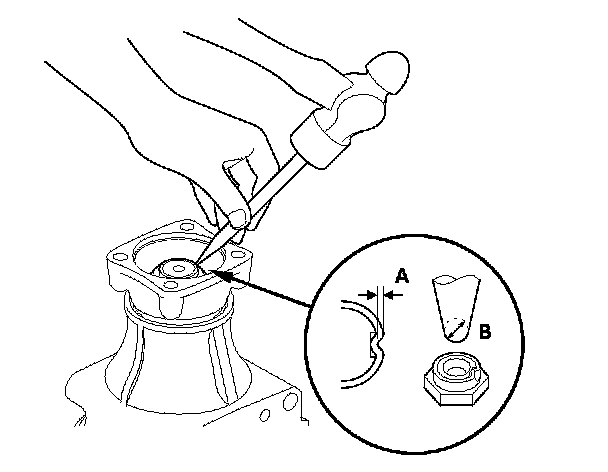 A
B