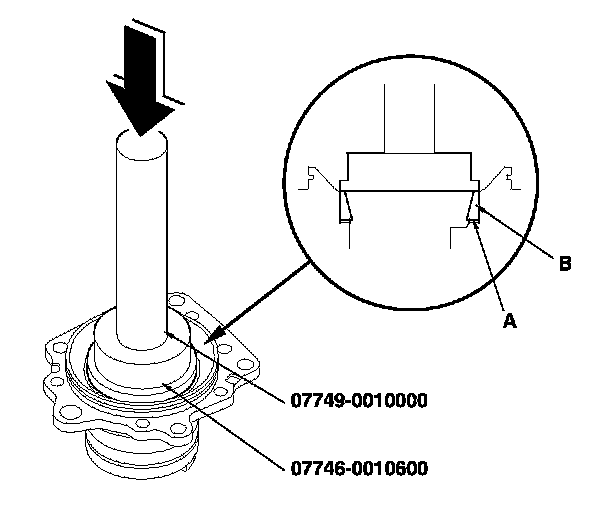 B

A

07749-0010000

07746-0010600