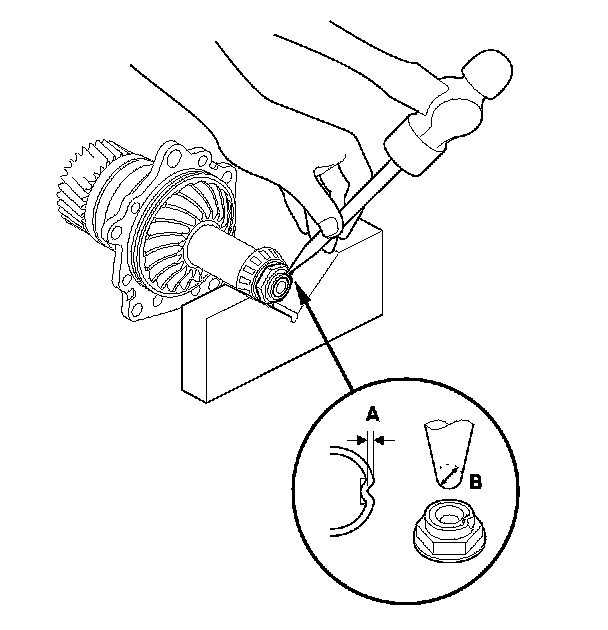 A

B