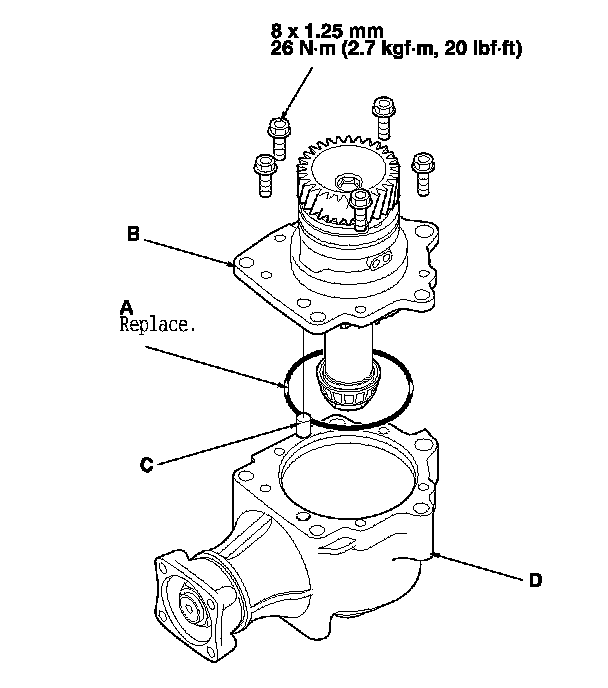 8 x 1.25 mm
26 N·m (2.7 kgf·m, 20 lbf·ft)

B

A
Replace.

C

D