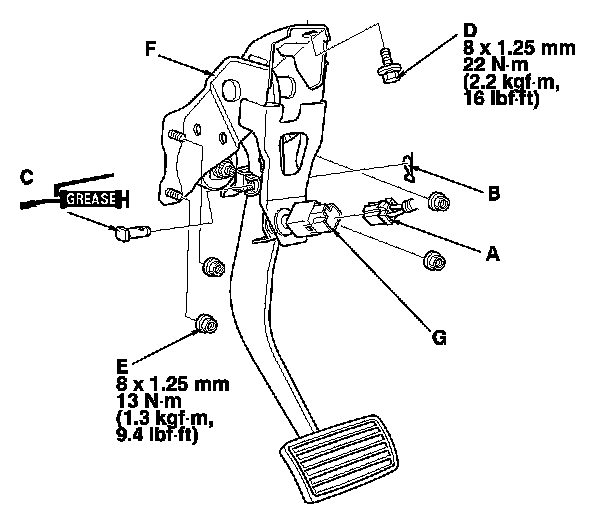 F

D
8 x 1.25 mm
22 N·m
(2.2 kgf·m,
16 lbf·ft)

C

GREASE

B

A

G

E
8 x 1.25 mm
13 N·m
(1.3 kgf·m,
9.4 lbf·ft)