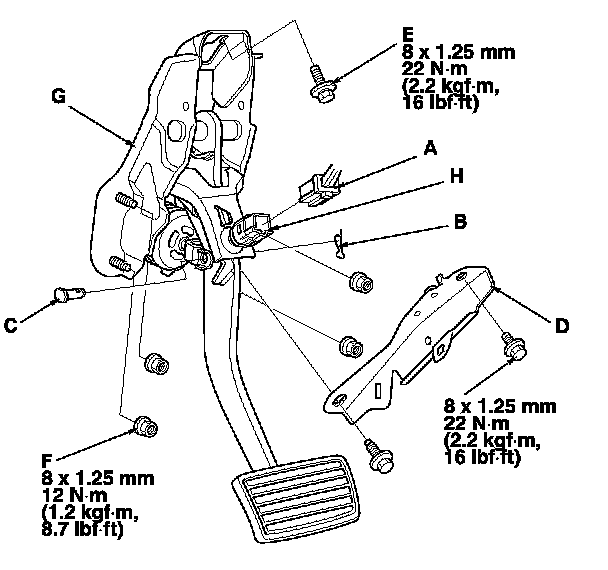 E
8 x 1.25 mm
22 N·m
(2.2 kgf·m,
16 lbf·ft)

G

A

H

B

C

D

8 x 1.25 mm
22 N·m
(2.2 kgf·m,
16 lbf·ft)

F
8 x 1.25 mm
12 N·m
(1.2 kgf·m,
8.7 lbf·ft)