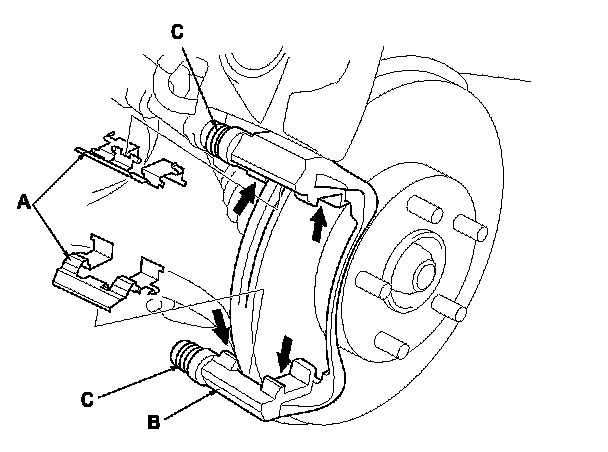 C
A
C
B