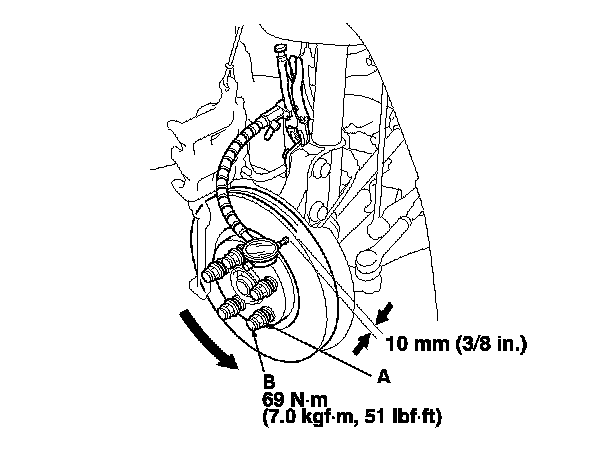 10 mm (3/8 in.)

A

B
69 N·m
(7.0 kgf·m, 51 lbf·ft)