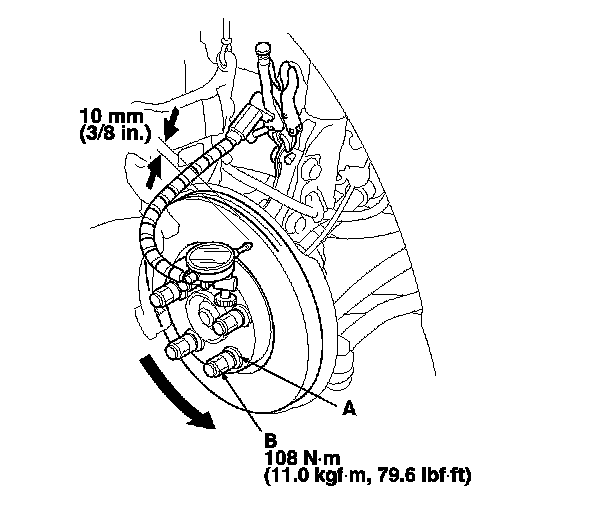 10 mm
(3/8 in.)

A

B
108 N·m
(11.0 kgf·m, 79.6 lbf·ft)