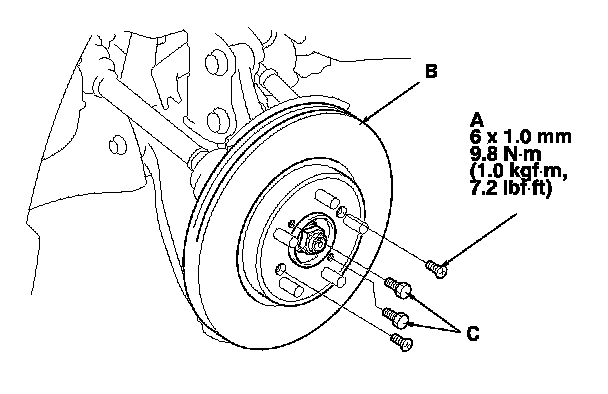 B

A
6 x 1.0 mm
9.8 N·m
(1.0 kgf·m,
7.2 lbf·ft)

C