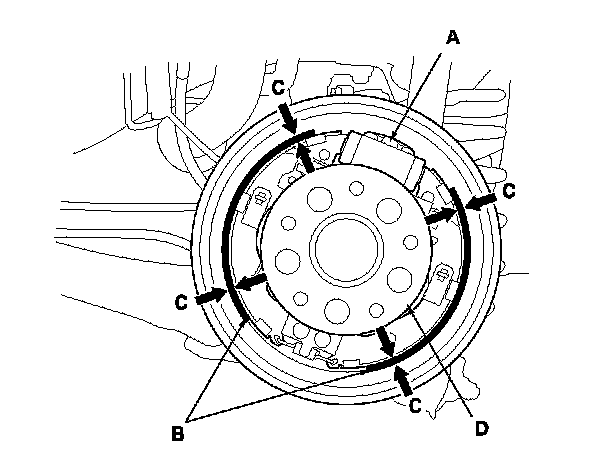 A
C
C
C
C
B
D