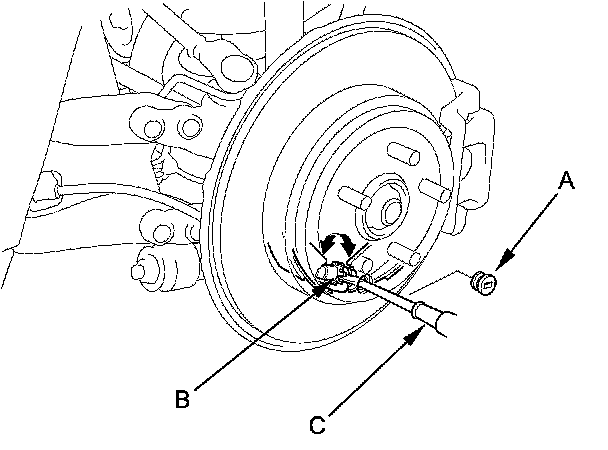 A
B
C