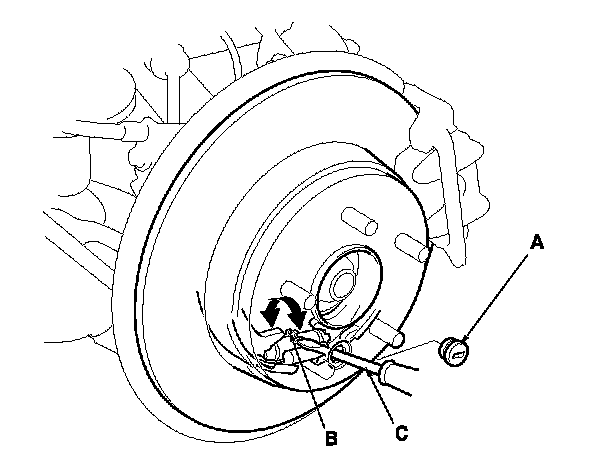 A

B

C