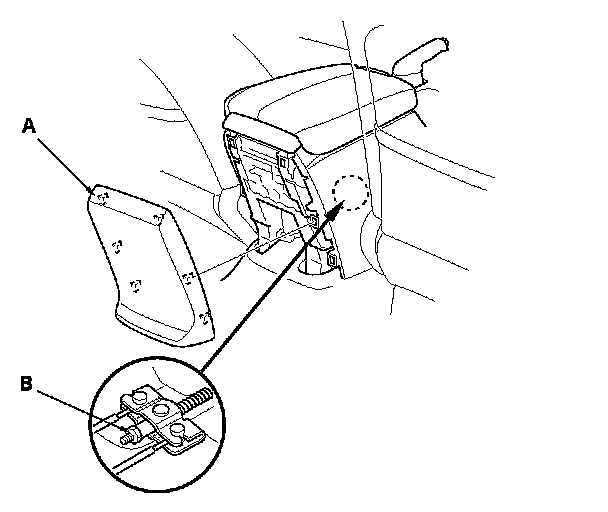 A

B