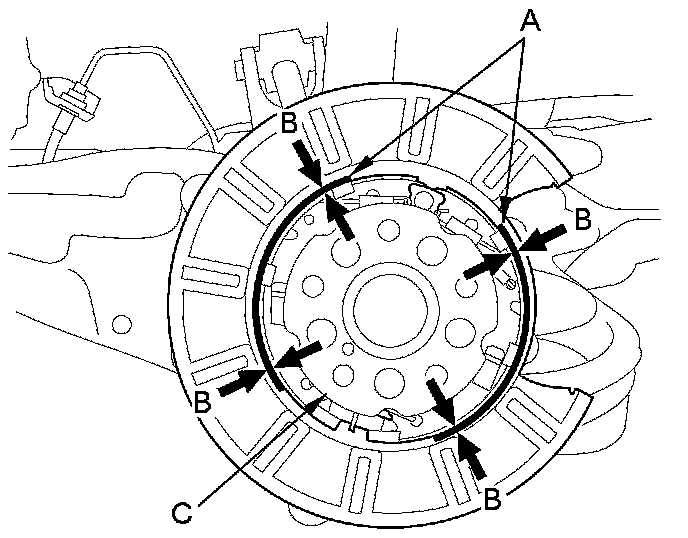 A
B
B
B
B
C