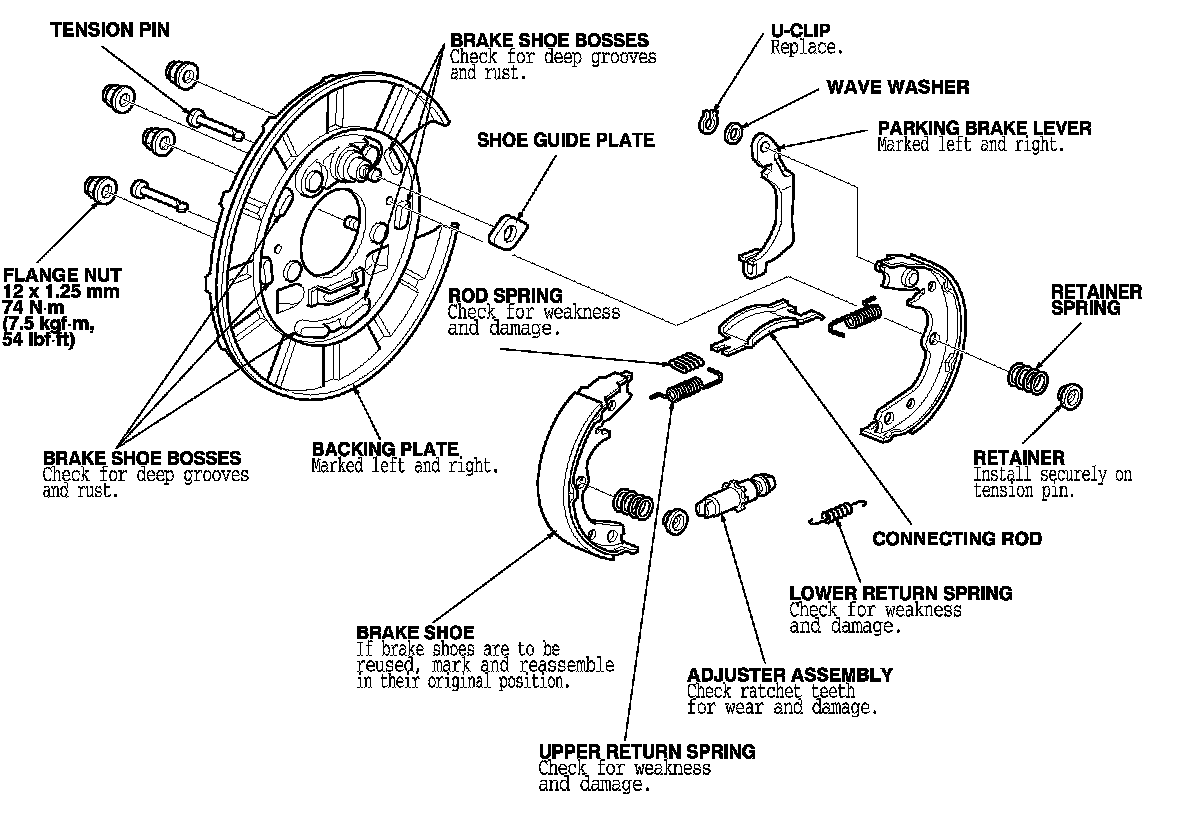 TENSION PIN

BRAKE SHOE BOSSES
Check for deep grooves and rust.

U-CLIP
Replace.

WAVE WASHER

PARKING BRAKE LEVER
Marked left and right.

SHOE GUIDE PLATE

FLANGE NUT
12 x 1.25 mm
74 N·m
(7.5 kgf·m,
54 lbf·ft)

ROD SPRING
Check for weakness and damage.

RETAINER SPRING

BRAKE SHOE BOSSES
Check for deep grooves and rust.

BACKING PLATE
Marked left and right.

RETAINER
Install securely on tension pin.

CONNECTING ROD

LOWER RETURN SPRING
Check for weakness and damage.

BRAKE SHOE
If brake shoes are to be reused, mark and reassemble in their original position.

ADJUSTER ASSEMBLY
Check ratchet teeth for wear and damage.

UPPER RETURN SPRING
Check for weakness and damage.