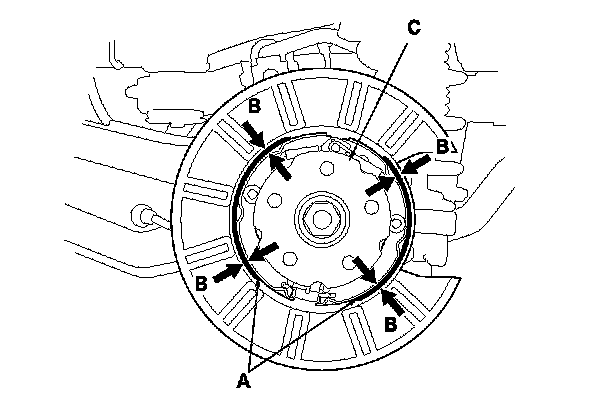 C
B
B
B
B
A