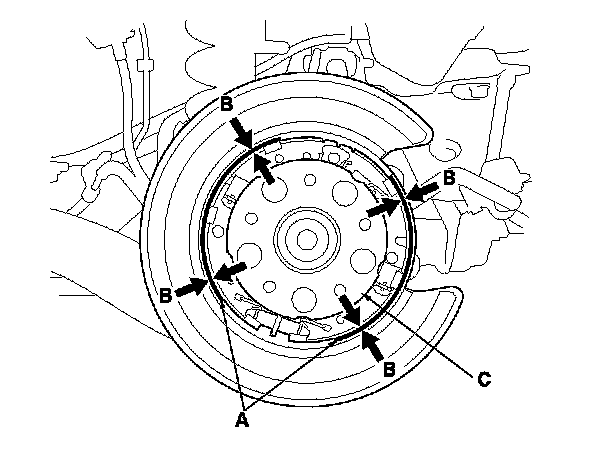 B
B
B
B
C
A